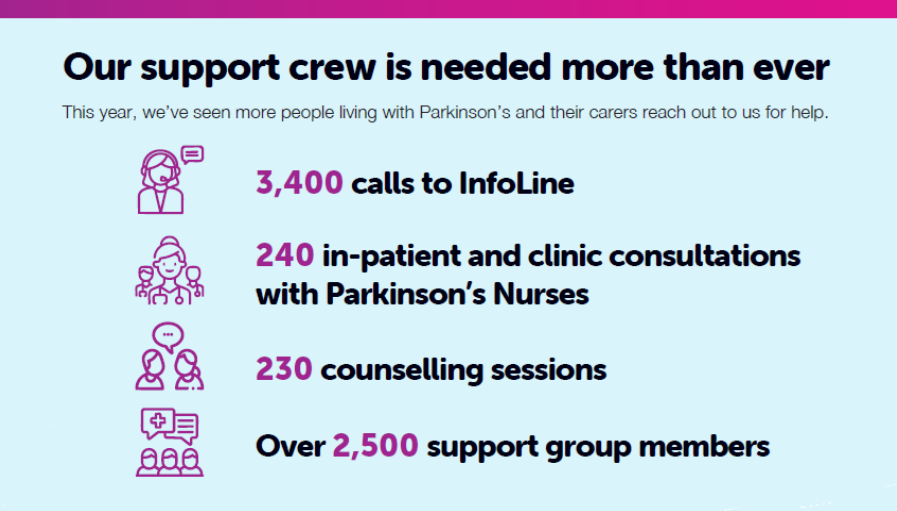 Our support crew is needed more than ever

This year, we've seen more people living with Parkinson's and their carers reach out to us for help.

3,400 calls to InfoLine

240 in-patient and clinic consultations with Parkinson's Nurses

230 counselling sessions

Over 2,500 support group members