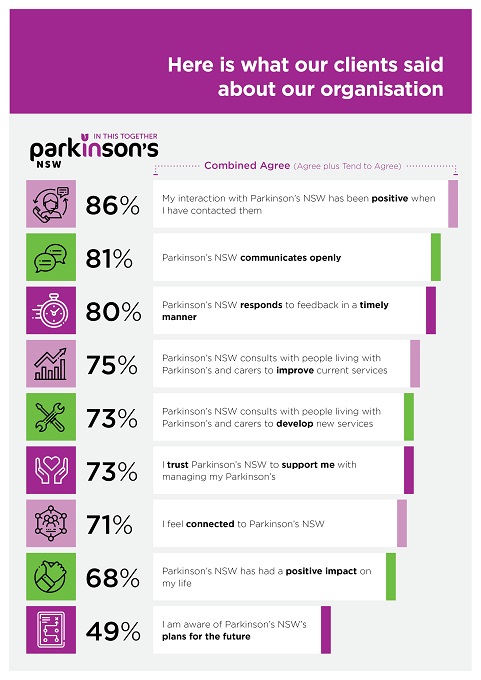 Here is what our clients said about our organisation

IN THIS TOGETHER
parkinson's
NSW

Combined Agree (Agree plus Tend to Agree)

86%
My interaction with Parkinson's NSW has been positive when I have contacted them

81%
Parkinson's NSW communicates openly

80%
Parkinson's NSW responds to feedback in a timely manner

75%
Parkinson's NSW consults with people living with Parkinson's and carers to improve current services

73%
Parkinson's NSW consults with people living with Parkinson's and carers to develop new services

73%
I trust Parkinson's NSW to support me with managing my Parkinson's

71%
I feel connected to Parkinson's NSW

68%
Parkinson's NSW has had a positive impact on my life

49%
I am aware of Parkinson's NSW's plans for the future