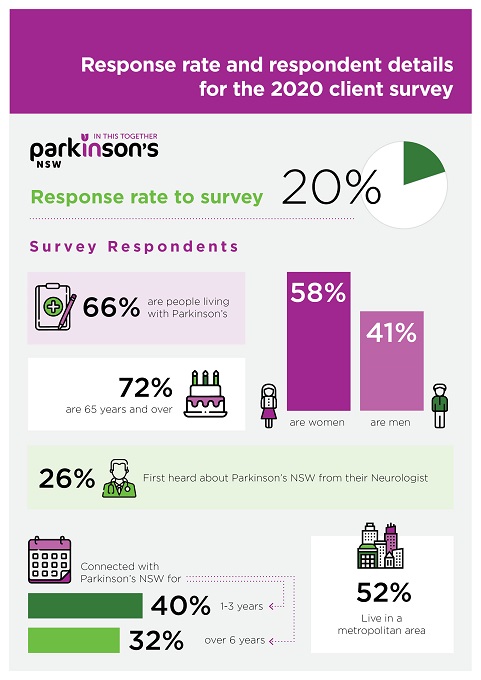 Response rate and respondent details for the 2020 client survey

IN THIS TOGETHER
parkinson's
NSW

Response rate to survey 20%

Survey Respondents

66% are people living with Parkinson's

72% are 65 years and over

58% are women

41% are men

26% First heard about Parkinson's NSW from their Neurologist

Connected with Parkinson's NSW for

40% 1-3 years

32% over 6 years

52% Live in a metropolitan area